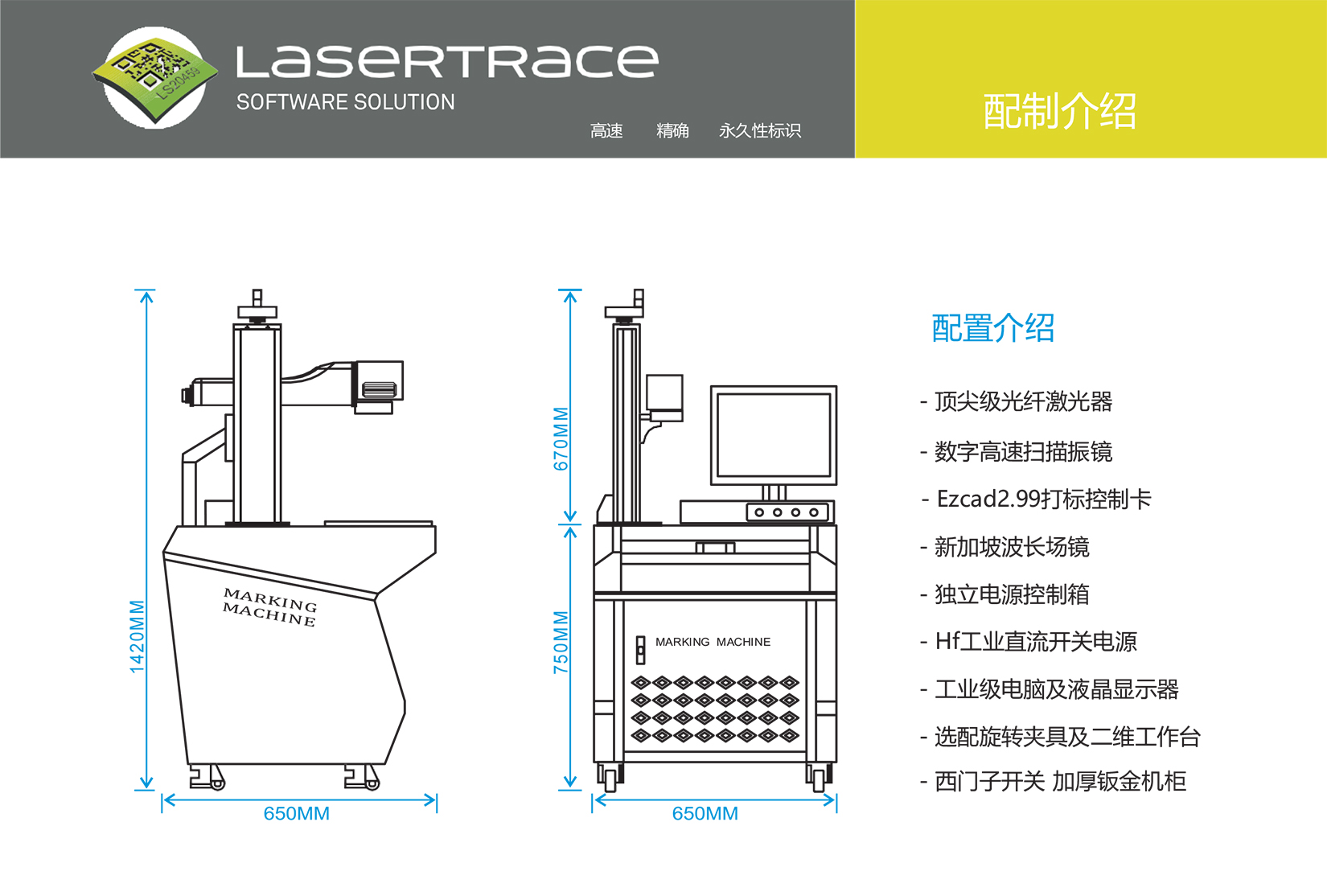 LS20459

LaserTrace
SOFTWARE SOLUTION

高速 精确 永久性标识

配制介绍

1420MM

MARKING MACHINE

650MM

670MM

750MM

MARKING MACHINE

650MM

配置介绍

- 顶尖级光纤激光器
- 数字高速扫描振镜
- Ezcad2.99打标控制卡
- 新加坡波长场镜
- 独立电源控制箱
- Hf工业直流开关电源
- 工业级电脑及液晶显示器
- 选配旋转夹具及二维工作台
- 西门子开关 加厚钣金机柜