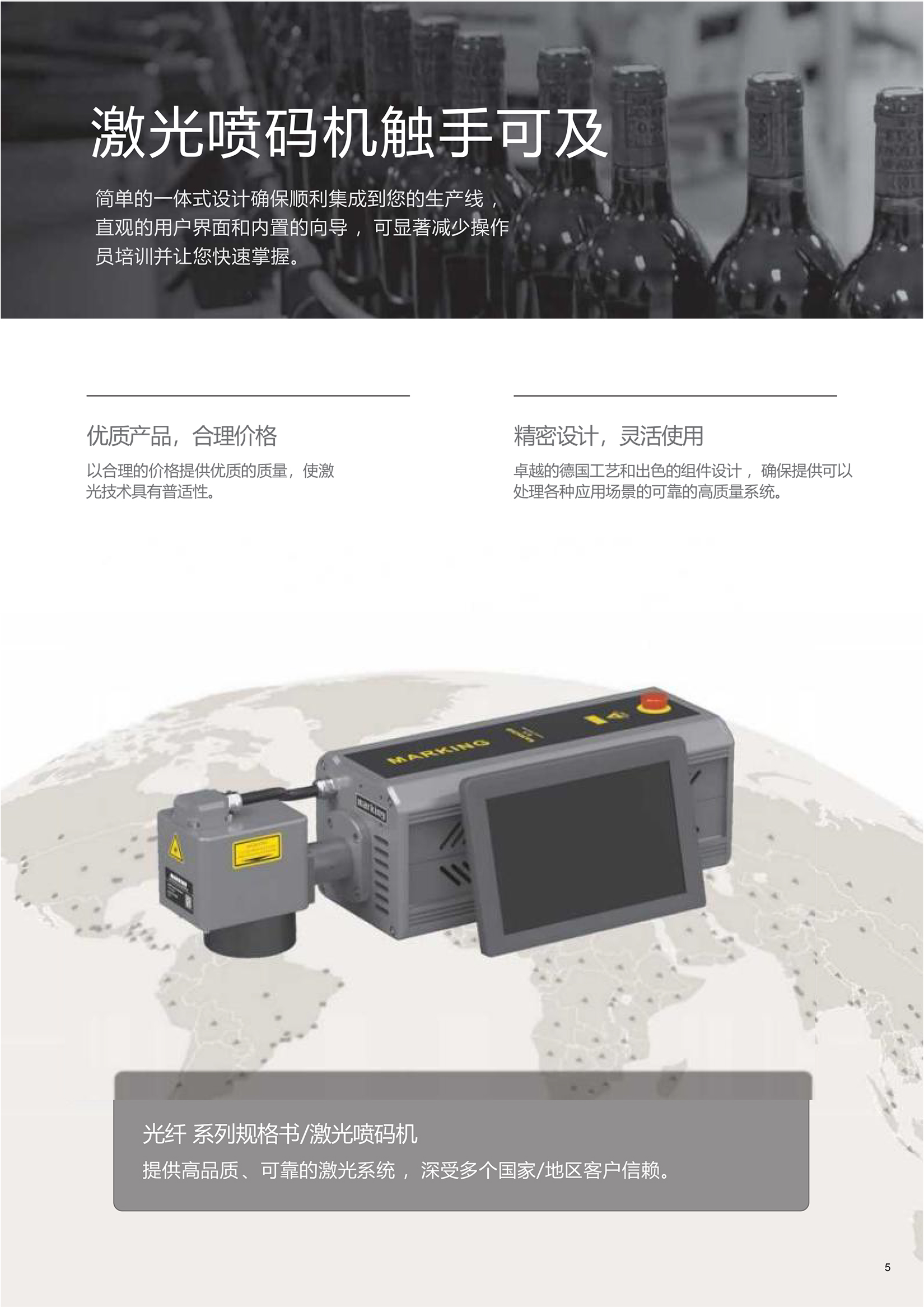 激光喷码机触手可及

简单的一体式设计确保顺利集成到您的生产线，直观的用户界面和内置的向导，可显著减少操作员培训并让您快速掌握。

优质产品，合理价格

以合理的价格提供优质的质量，使激光技术具有普适性。

精密设计，灵活使用

卓越的德国工艺和出色的组件设计，确保提供可以处理各种应用场景的可靠的高质量系统。

MARKING

marking

光纤 系列规格书/激光喷码机

提供高品质、可靠的激光系统，深受多个国家/地区客户信赖。

5